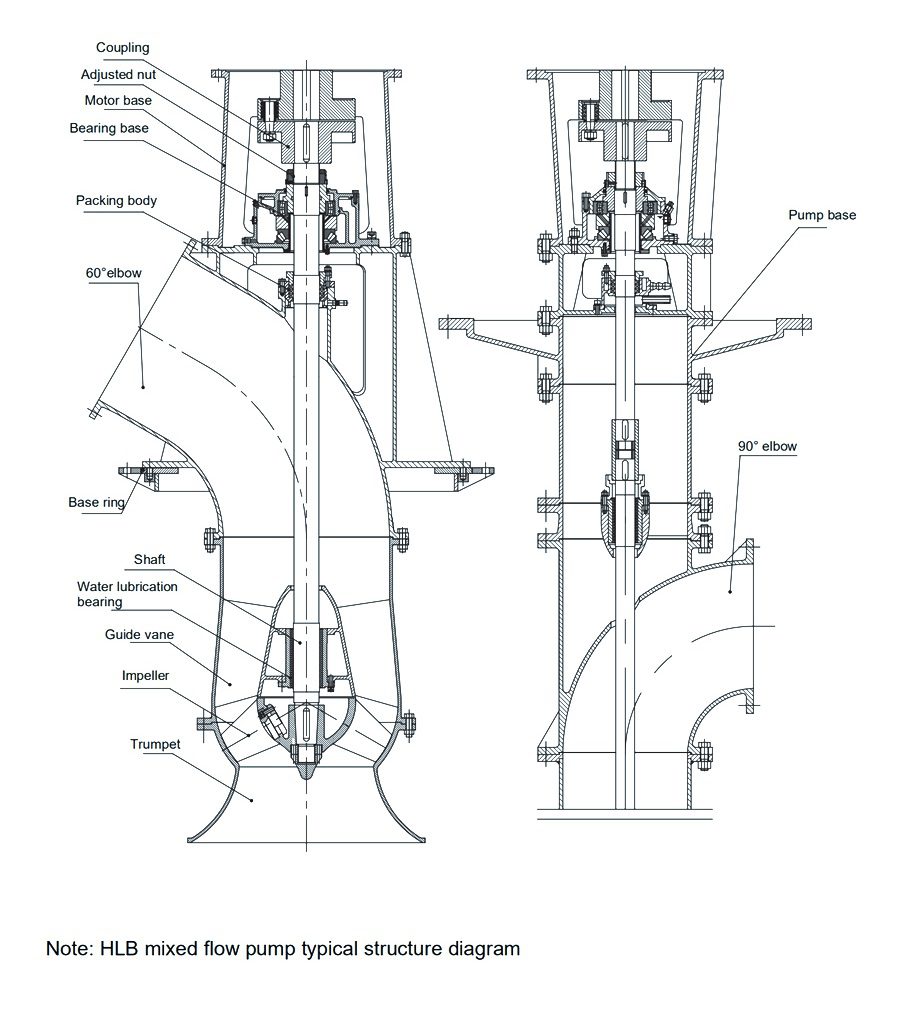 Coupling
Adjusted nut
Motor base
Bearing base
Packing body
60°elbow
Base ring
Shaft
Water lubrication bearing
Guide vane
Impeller
Trumpet
Pump base
90° elbow

Note: HLB mixed flow pump typical structure diagram