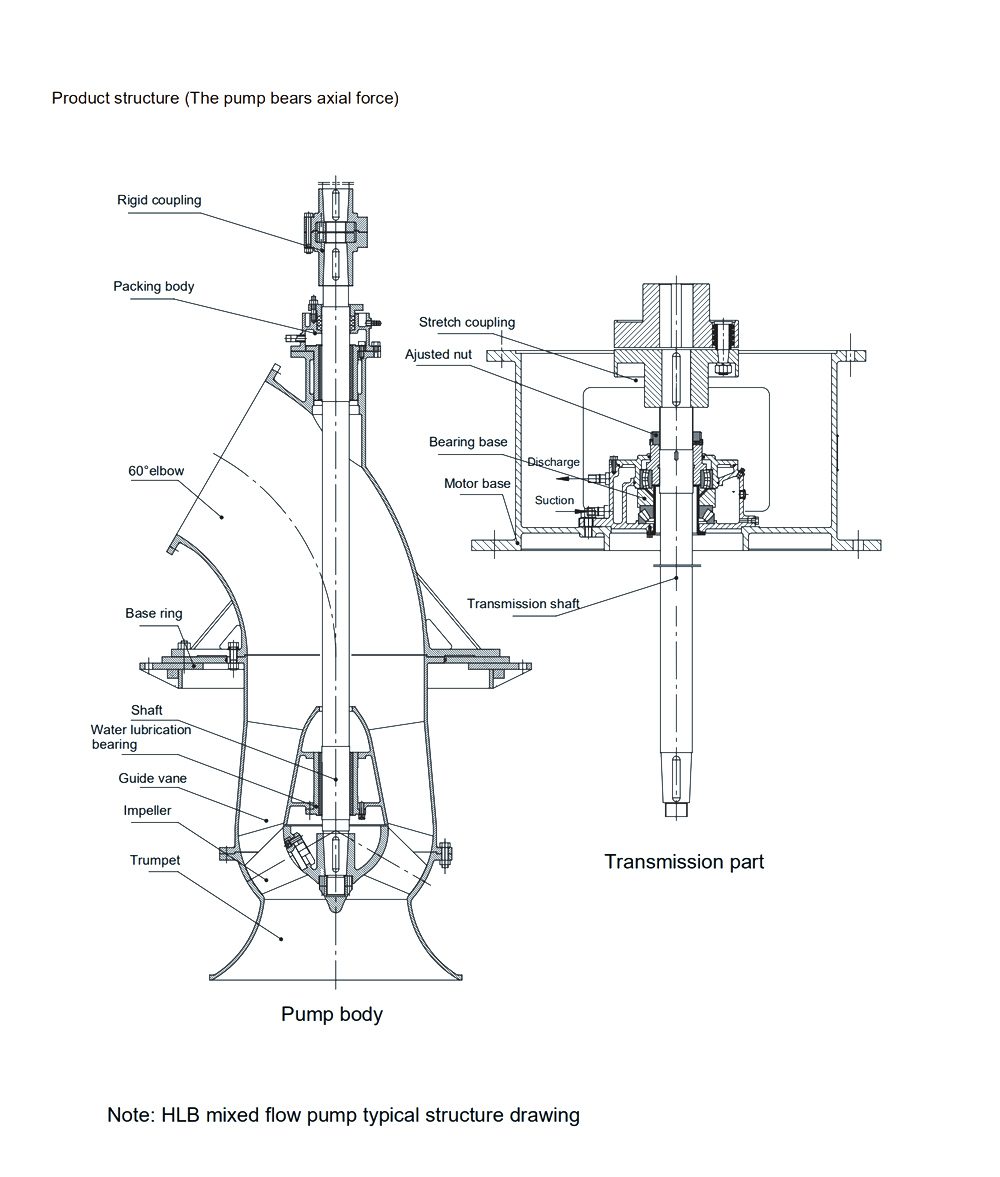 Product structure (The pump bears axial force)

Rigid coupling

Packing body

60°elbow

Base ring

Shaft

Water lubrication bearing

Guide vane

Impeller

Trumpet

Pump body

Stretch coupling

Ajusted nut

Bearing base

Discharge

Motor base

Suction

Transmission shaft

Transmission part

Note: HLB mixed flow pump typical structure drawing