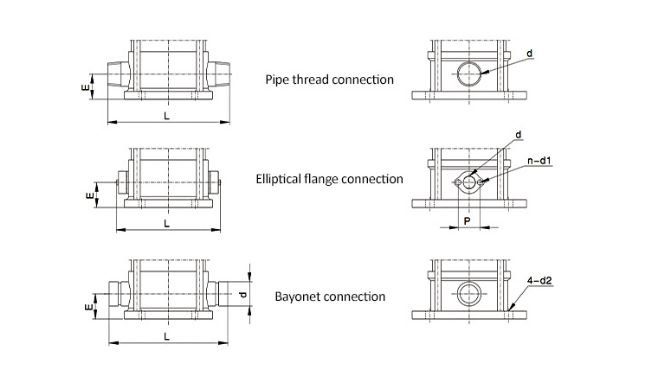 E

L

Pipe thread connection

d

E

L

Elliptical flange connection

d

n-d1

P

E

L

d

Bayonet connection

4-d2