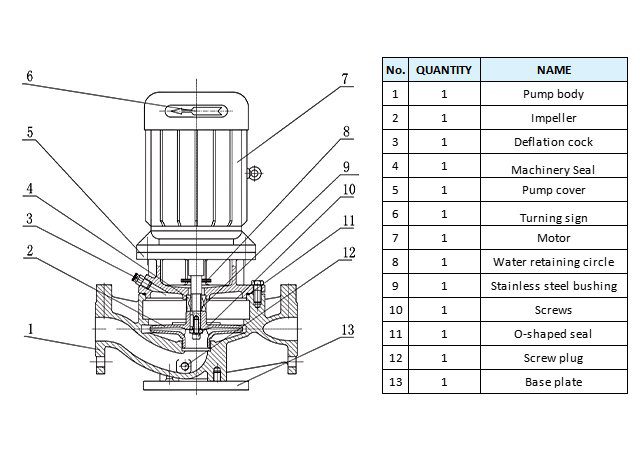 6
5
4
3
2
1
7
8
9
10
11
12
13

| No. | QUANTITY | NAME |
|---|---|---|
| 1 | 1 | Pump body |
| 2 | 1 | Impeller |
| 3 | 1 | Deflation cock |
| 4 | 1 | Machinery Seal |
| 5 | 1 | Pump cover |
| 6 | 1 | Turning sign |
| 7 | 1 | Motor |
| 8 | 1 | Water retaining circle |
| 9 | 1 | Stainless steel bushing |
| 10 | 1 | Screws |
| 11 | 1 | O-shaped seal |
| 12 | 1 | Screw plug |
| 13 | 1 | Base plate |