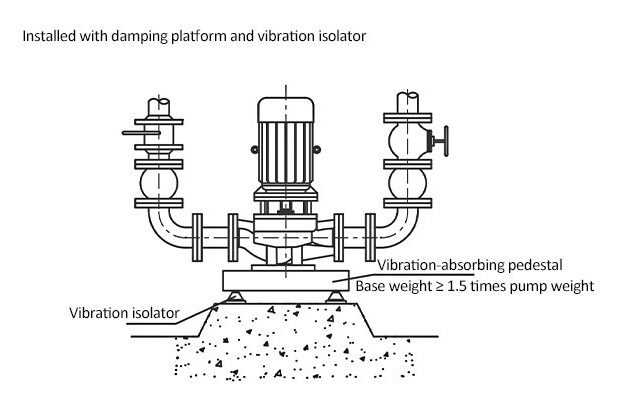 Installed with damping platform and vibration isolator

Vibration-absorbing pedestal
Base weight ≥ 1.5 times pump weight

Vibration isolator