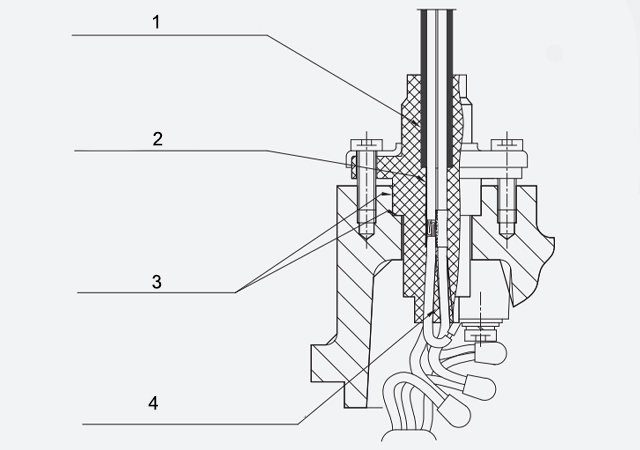 1

2

3

4