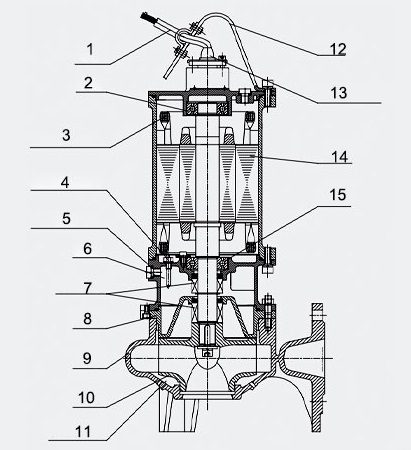 1
2
3
4
5
6
7
8
9
10
11
12
13
14
15