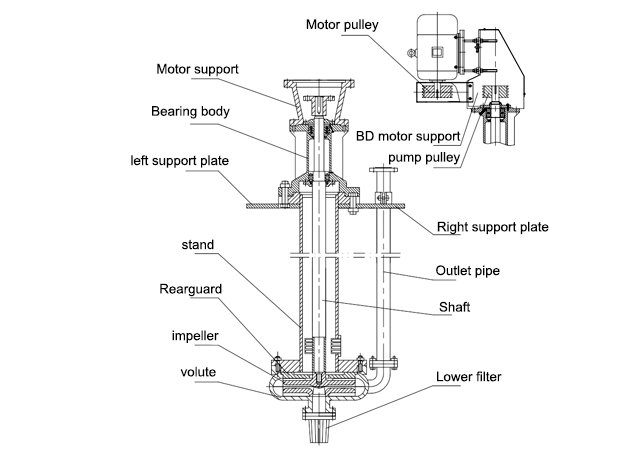 Motor pulley
Motor support
Bearing body
BD motor support
pump pulley
left support plate
Right support plate
stand
Outlet pipe
Rearguard
Shaft
impeller
volute
Lower filter